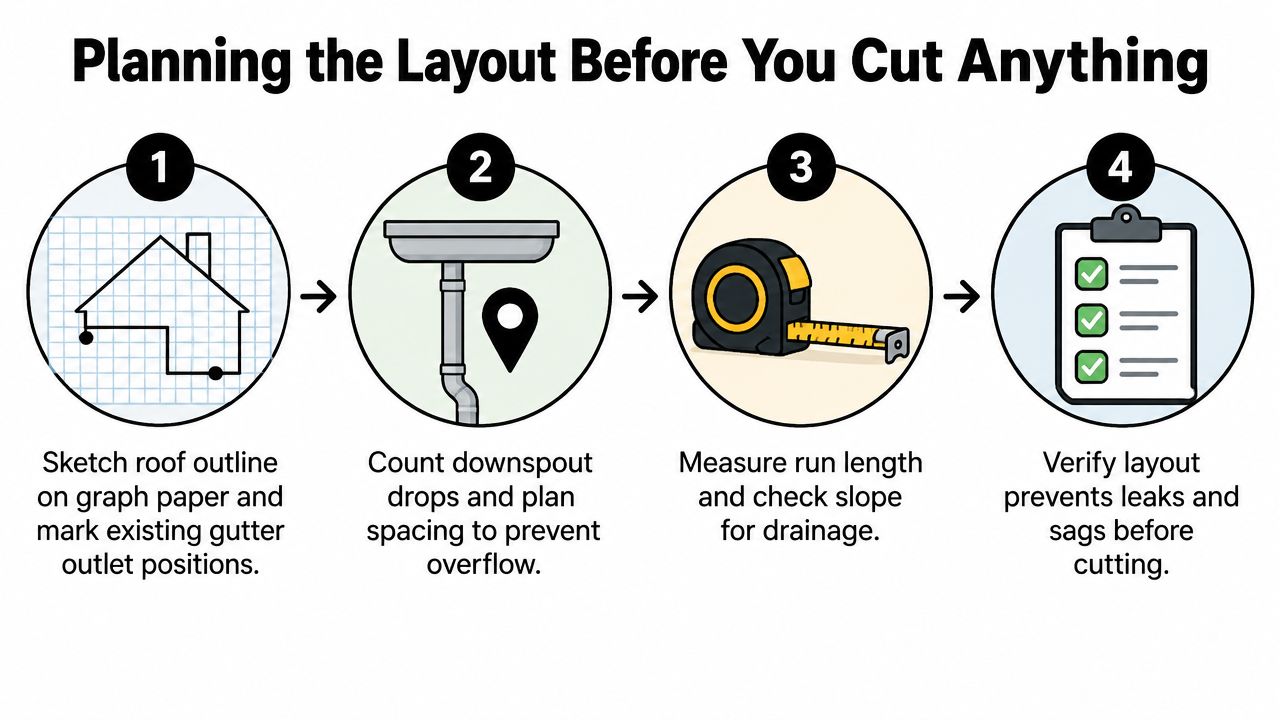 Planning the Layout Before You Cut Anything

1

Sketch roof outline on graph paper and mark existing gutter outlet positions.

2

Count downspout drops and plan spacing to prevent overflow.

3

Measure run length and check slope for drainage.

4

Verify layout prevents leaks and sags before cutting.