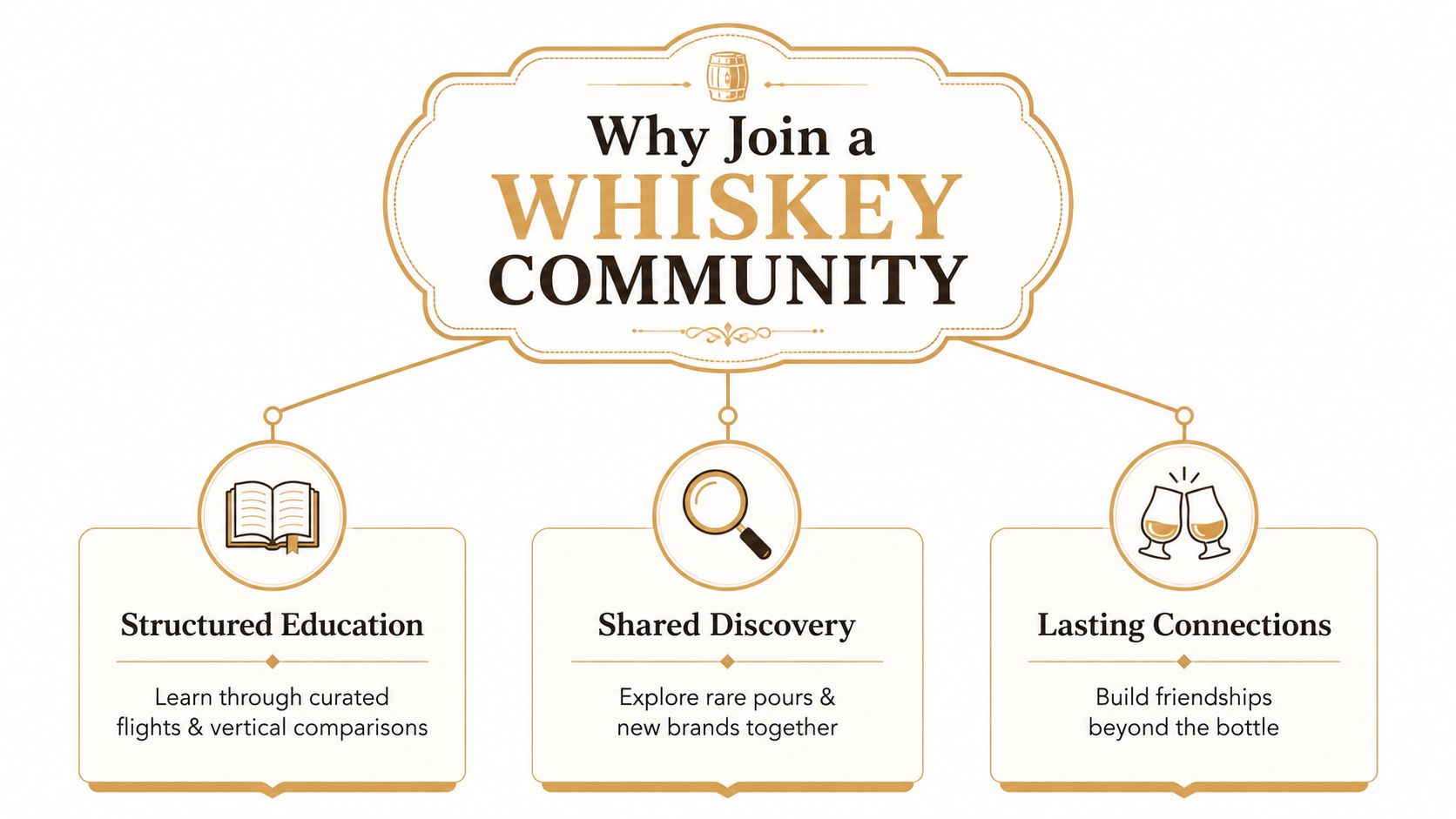 Why Join a
WHISKEY
COMMUNITY

Structured Education

Learn through curated flights & vertical comparisons

Shared Discovery

Explore rare pours & new brands together

Lasting Connections

Build friendships beyond the bottle