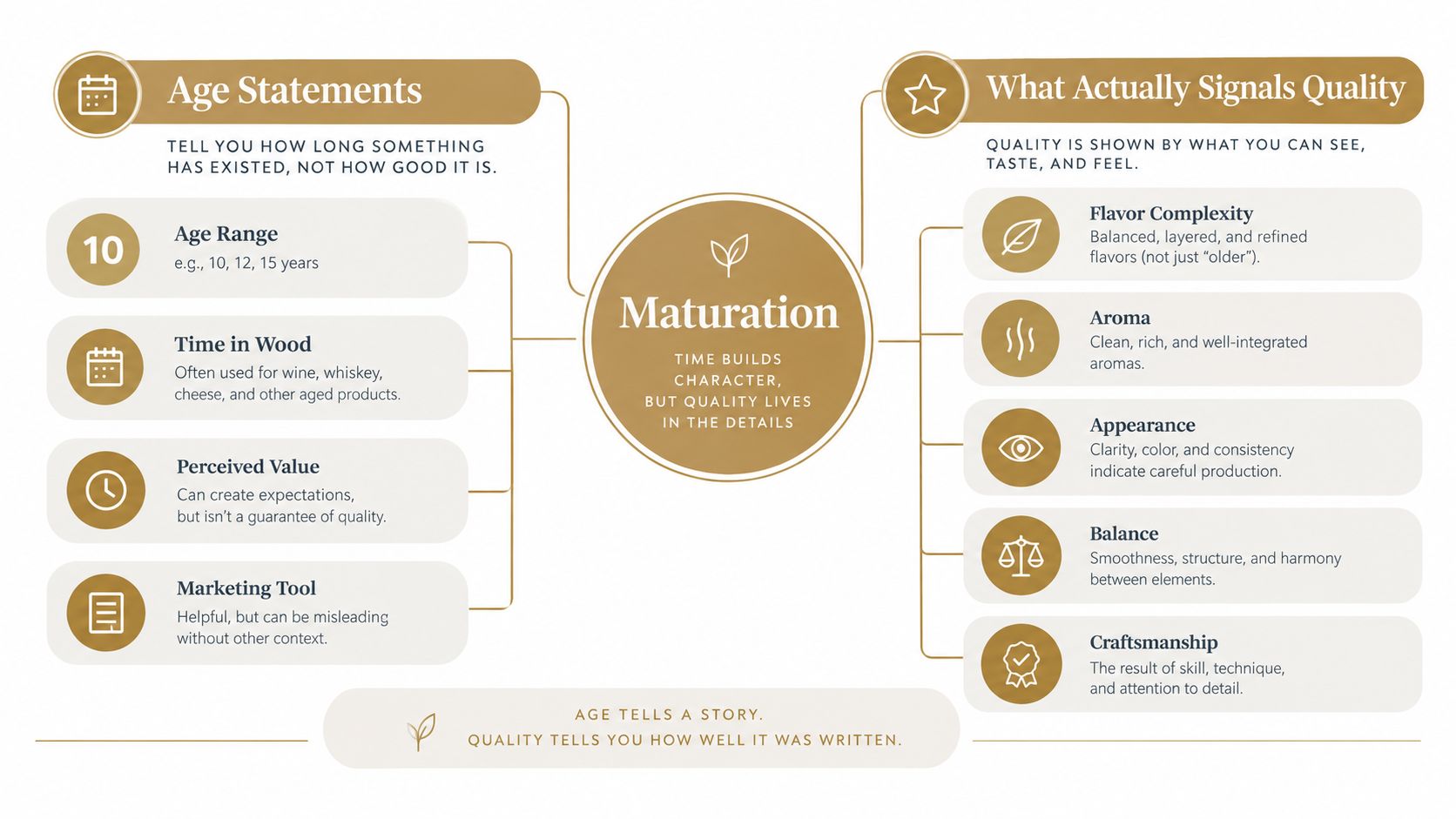 Age Statements

TELL YOU HOW LONG SOMETHING HAS EXISTED, NOT HOW GOOD IT IS.

10

Age Range
e.g., 10, 12, 15 years

Time in Wood
Often used for wine, whiskey, cheese, and other aged products.

Perceived Value
Can create expectations, but isn't a guarantee of quality.

Marketing Tool
Helpful, but can be misleading without other context.

Maturation

TIME BUILDS CHARACTER, BUT QUALITY LIVES IN THE DETAILS

What Actually Signals Quality

QUALITY IS SHOWN BY WHAT YOU CAN SEE, TASTE, AND FEEL.

Flavor Complexity
Balanced, layered, and refined flavors (not just "older").

Aroma
Clean, rich, and well-integrated aromas.

Appearance
Clarity, color, and consistency indicate careful production.

Balance
Smoothness, structure, and harmony between elements.

Craftsmanship
The result of skill, technique, and attention to detail.

AGE TELLS A STORY.
QUALITY TELLS YOU HOW WELL IT WAS WRITTEN.