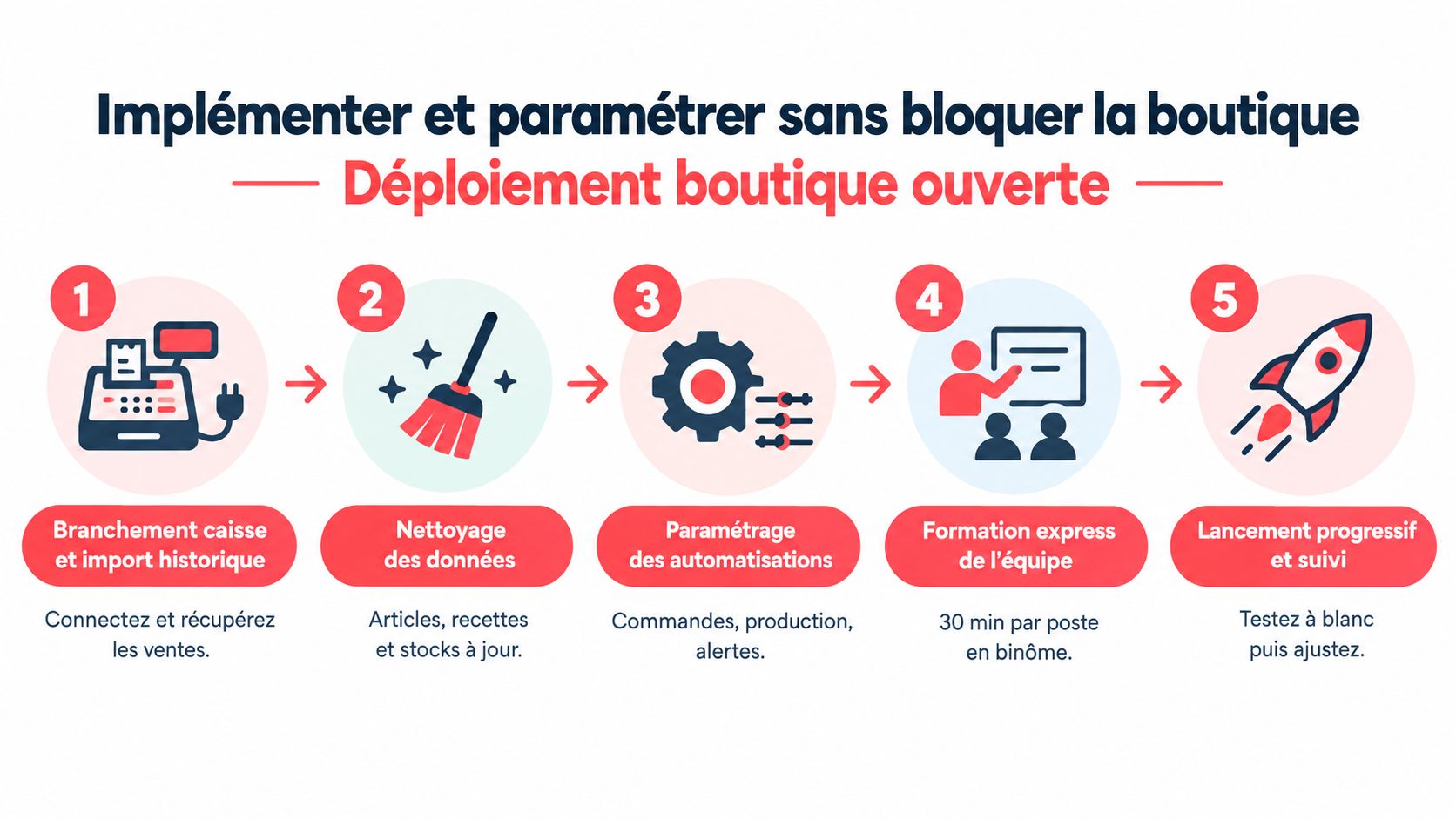 Implémenter et paramétrer sans bloquer la boutique

Déploiement boutique ouverte

1

Branchement caisse et import historique

Connectez et récupérez les ventes.

2

Nettoyage des données

Articles, recettes et stocks à jour.

3

Paramétrage des automatisations

Commandes, production, alertes.

4

Formation express de l'équipe

30 min par poste en binôme.

5

Lancement progressif et suivi

Testez à blanc puis ajustez.