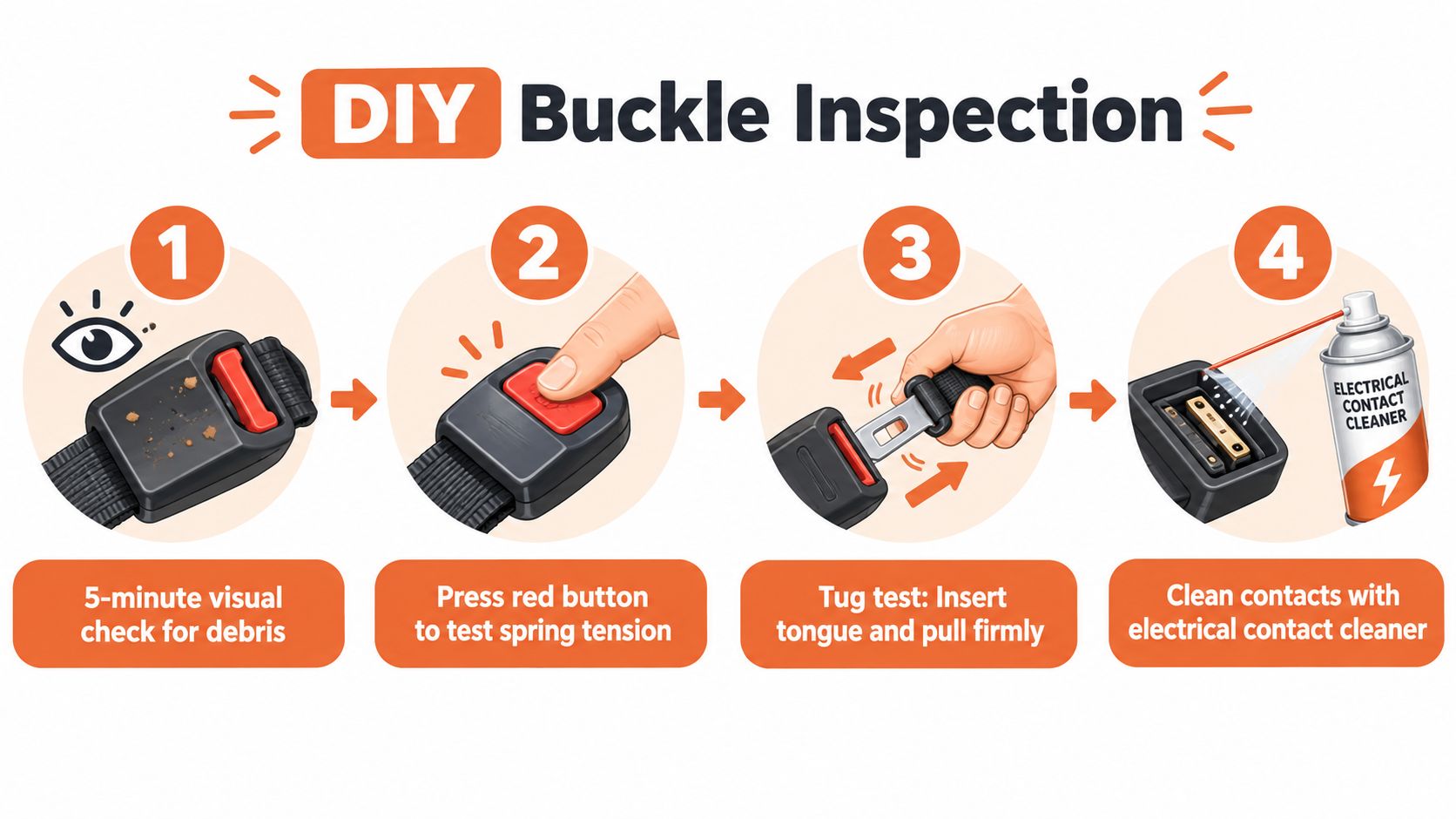 DIY Buckle Inspection

1

5-minute visual check for debris

2

Press red button to test spring tension

3

Tug test: Insert tongue and pull firmly

4

ELECTRICAL CONTACT CLEANER

Clean contacts with electrical contact cleaner