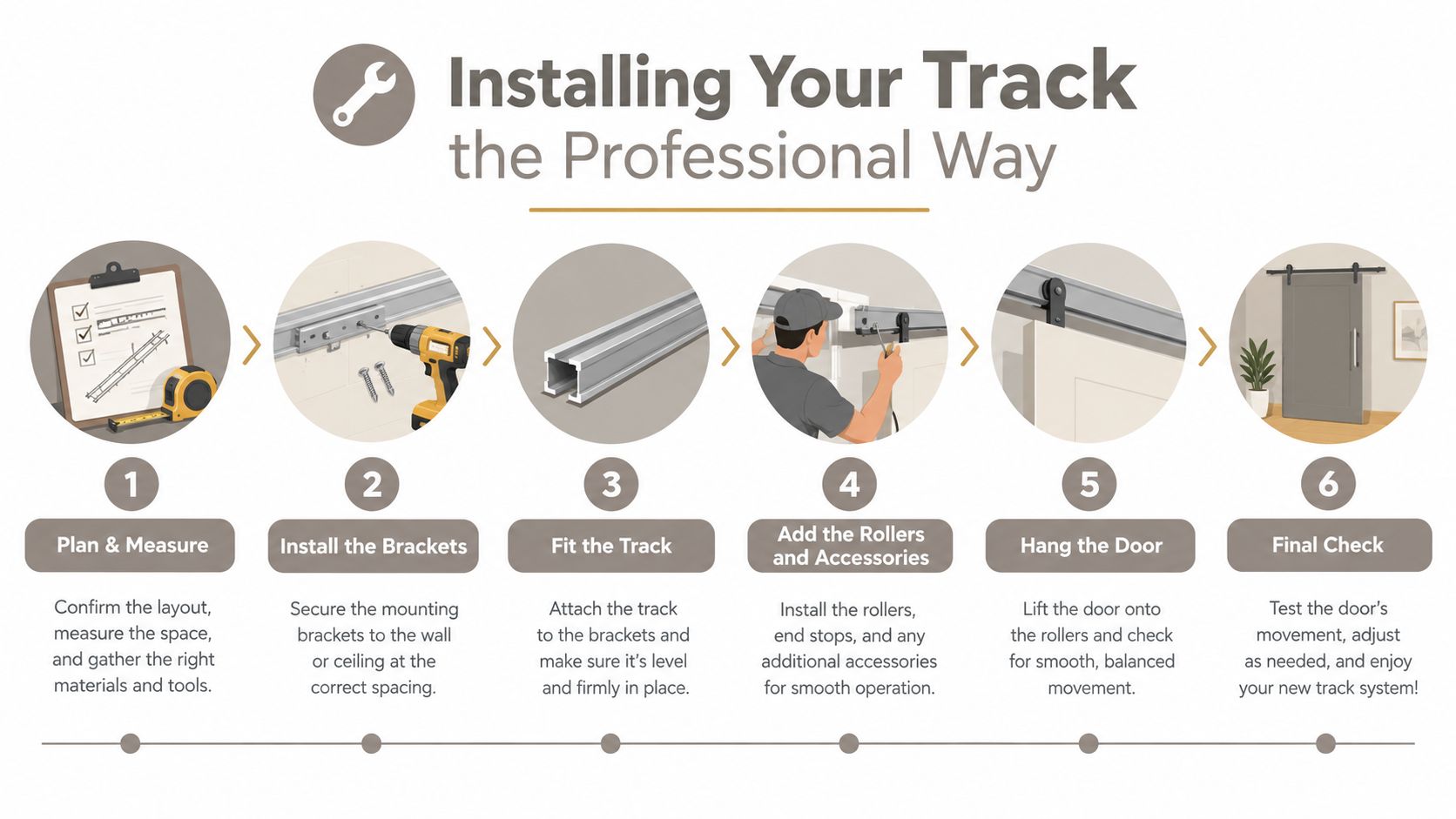 Installing Your Track
the Professional Way

1
Plan & Measure
Confirm the layout, measure the space, and gather the right materials and tools.

2
Install the Brackets
Secure the mounting brackets to the wall or ceiling at the correct spacing.

3
Fit the Track
Attach the track to the brackets and make sure it's level and firmly in place.

4
Add the Rollers and Accessories
Install the rollers, end stops, and any additional accessories for smooth operation.

5
Hang the Door
Lift the door onto the rollers and check for smooth, balanced movement.

6
Final Check
Test the door's movement, adjust as needed, and enjoy your new track system!