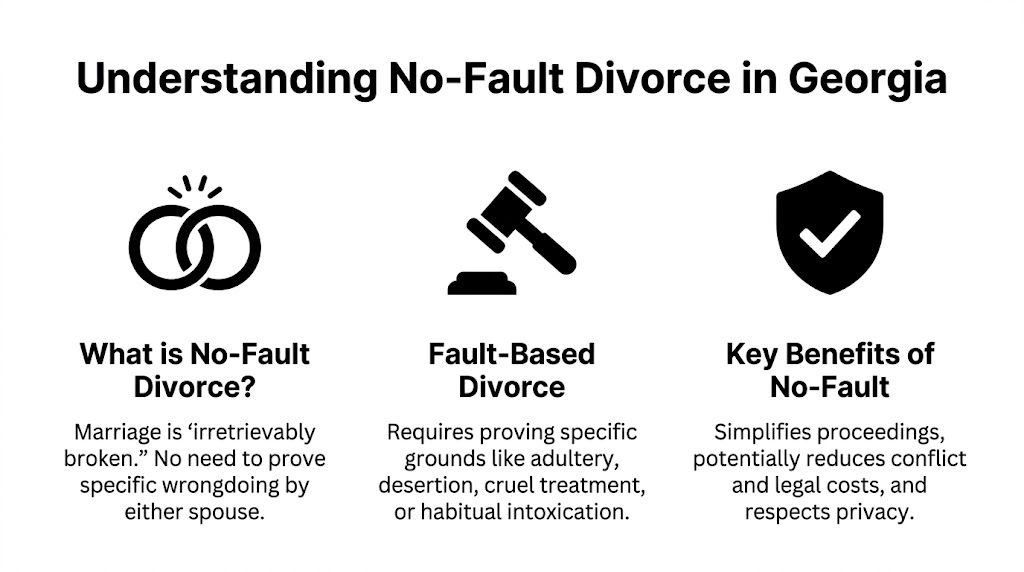 Understanding No-Fault Divorce in Georgia

What is No-Fault Divorce?

Marriage is 'irretrievably broken." No need to prove specific wrongdoing by either spouse.

Fault-Based Divorce

Requires proving specific grounds like adultery, desertion, cruel treatment, or habitual intoxication.

Key Benefits of No-Fault

Simplifies proceedings, potentially reduces conflict and legal costs, and respects privacy.