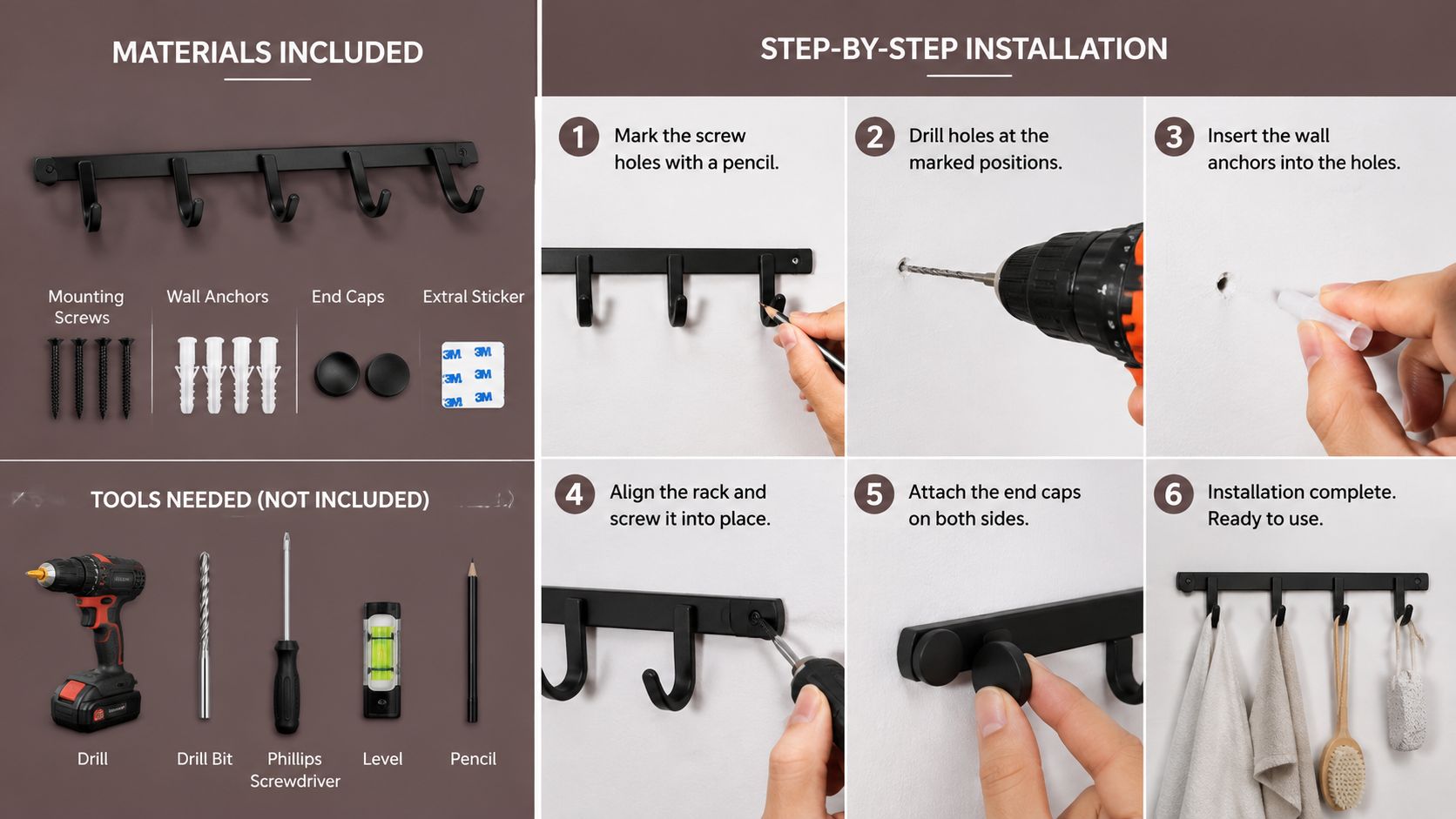 MATERIALS INCLUDED

Mounting Screws

Wall Anchors

End Caps

Extral Sticker

3M 3M
3M 3M
3M 3M

TOOLS NEEDED (NOT INCLUDED)

Drill

Drill Bit

Phillips Screwdriver

Level

Pencil

STEP-BY-STEP INSTALLATION

1 Mark the screw holes with a pencil.

2 Drill holes at the marked positions.

3 Insert the wall anchors into the holes.

4 Align the rack and screw it into place.

5 Attach the end caps on both sides.

6 Installation complete. Ready to use.