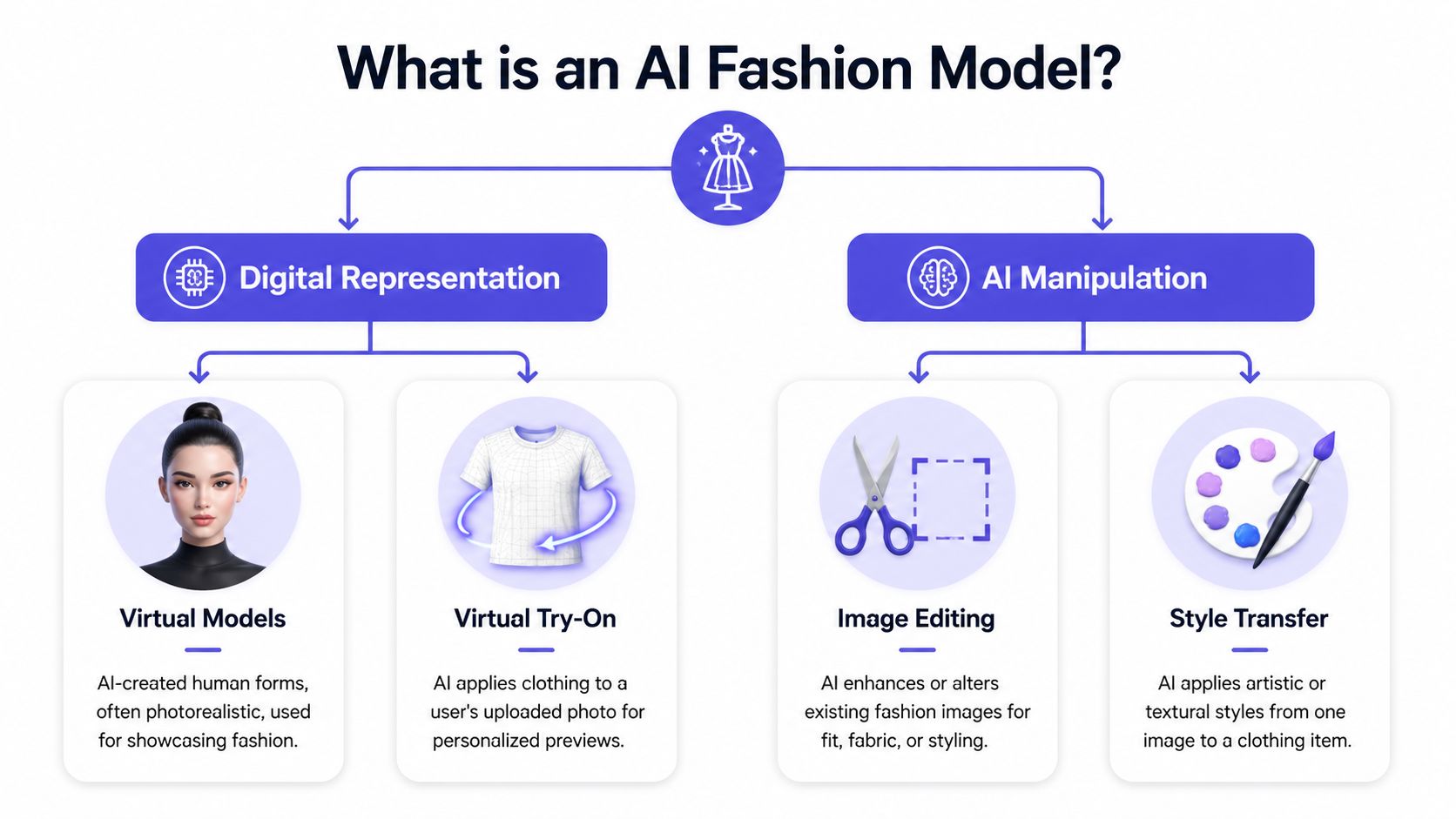 What is an AI Fashion Model?

Digital Representation

AI Manipulation

Virtual Models

AI-created human forms, often photorealistic, used for showcasing fashion.

Virtual Try-On

AI applies clothing to a user's uploaded photo for personalized previews.

Image Editing

AI enhances or alters existing fashion images for fit, fabric, or styling.

Style Transfer

AI applies artistic or textural styles from one image to a clothing item.