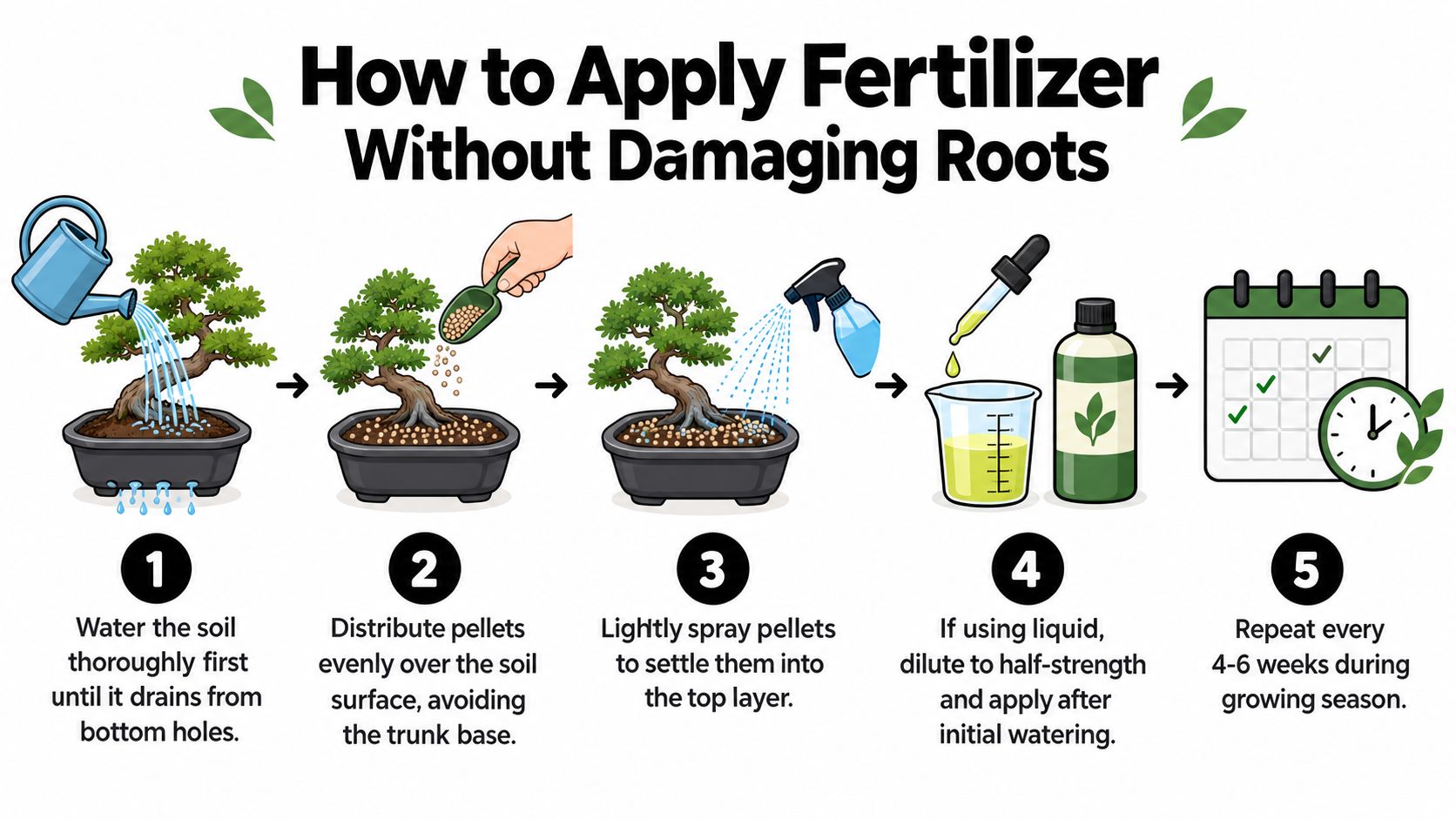 How to Apply Fertilizer Without Damaging Roots

1
Water the soil thoroughly first until it drains from bottom holes.

2
Distribute pellets evenly over the soil surface, avoiding the trunk base.

3
Lightly spray pellets to settle them into the top layer.

4
If using liquid, dilute to half-strength and apply after initial watering.

5
Repeat every 4-6 weeks during growing season.