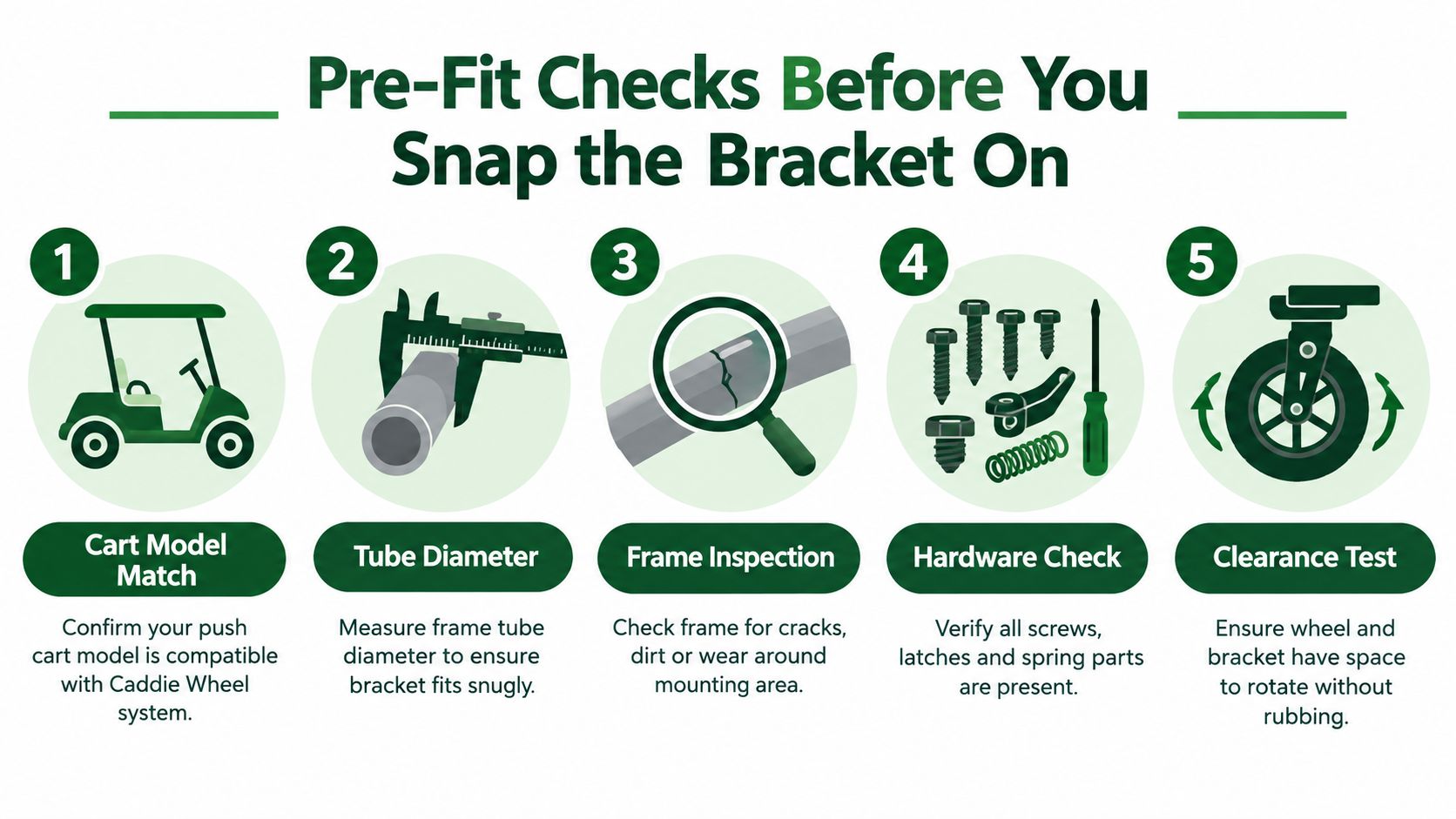 Pre-Fit Checks Before You Snap the Bracket On

1

Cart Model Match

Confirm your push cart model is compatible with Caddie Wheel system.

2

Tube Diameter

Measure frame tube diameter to ensure bracket fits snugly.

3

Frame Inspection

Check frame for cracks, dirt or wear around mounting area.

4

Hardware Check

Verify all screws, latches and spring parts are present.

5

Clearance Test

Ensure wheel and bracket have space to rotate without rubbing.