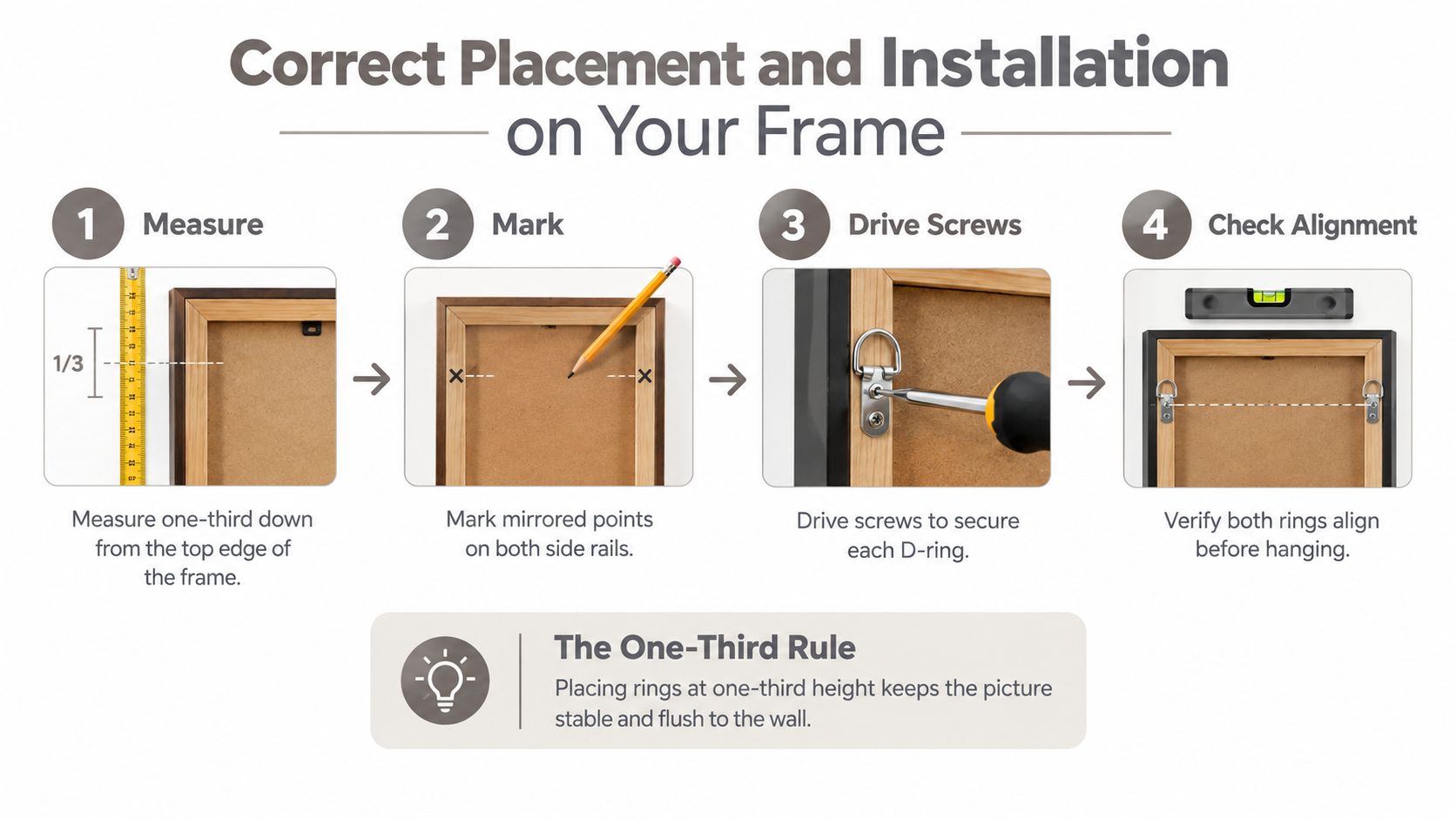 Correct Placement and Installation on Your Frame

1 Measure

1/3

Measure one-third down from the top edge of the frame.

2 Mark

Mark mirrored points on both side rails.

3 Drive Screws

Drive screws to secure each D-ring.

4 Check Alignment

Verify both rings align before hanging.

The One-Third Rule

Placing rings at one-third height keeps the picture stable and flush to the wall.