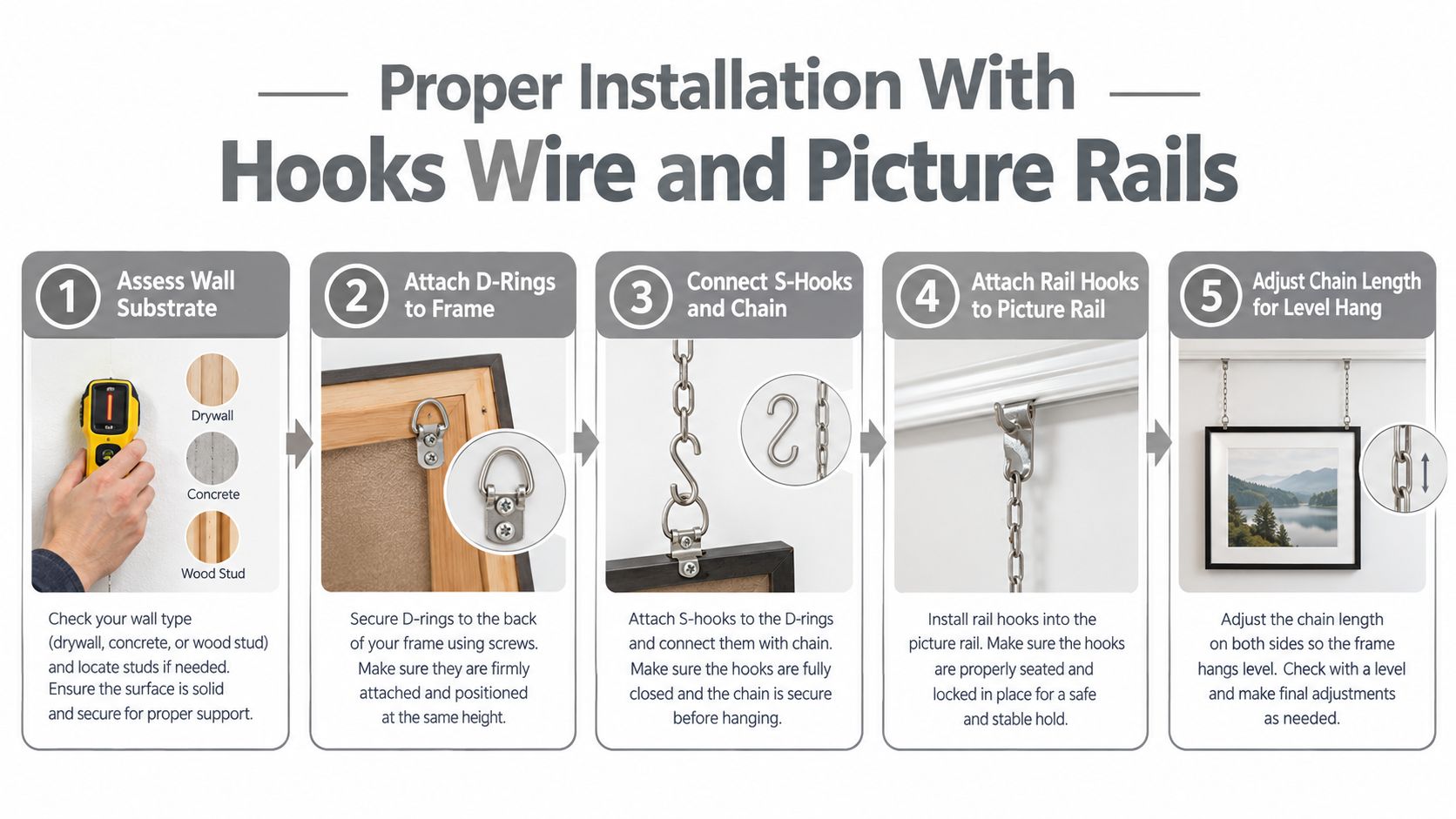 Proper Installation With
Hooks Wire and Picture Rails

1 Assess Wall Substrate

Drywall
Concrete
Wood Stud

Check your wall type (drywall, concrete, or wood stud) and locate studs if needed. Ensure the surface is solid and secure for proper support.

2 Attach D-Rings to Frame

Secure D-rings to the back of your frame using screws. Make sure they are firmly attached and positioned at the same height.

3 Connect S-Hooks and Chain

Attach S-hooks to the D-rings and connect them with chain. Make sure the hooks are fully closed and the chain is secure before hanging.

4 Attach Rail Hooks to Picture Rail

Install rail hooks into the picture rail. Make sure the hooks are properly seated and locked in place for a safe and stable hold.

5 Adjust Chain Length for Level Hang

Adjust the chain length on both sides so the frame hangs level. Check with a level and make final adjustments as needed.