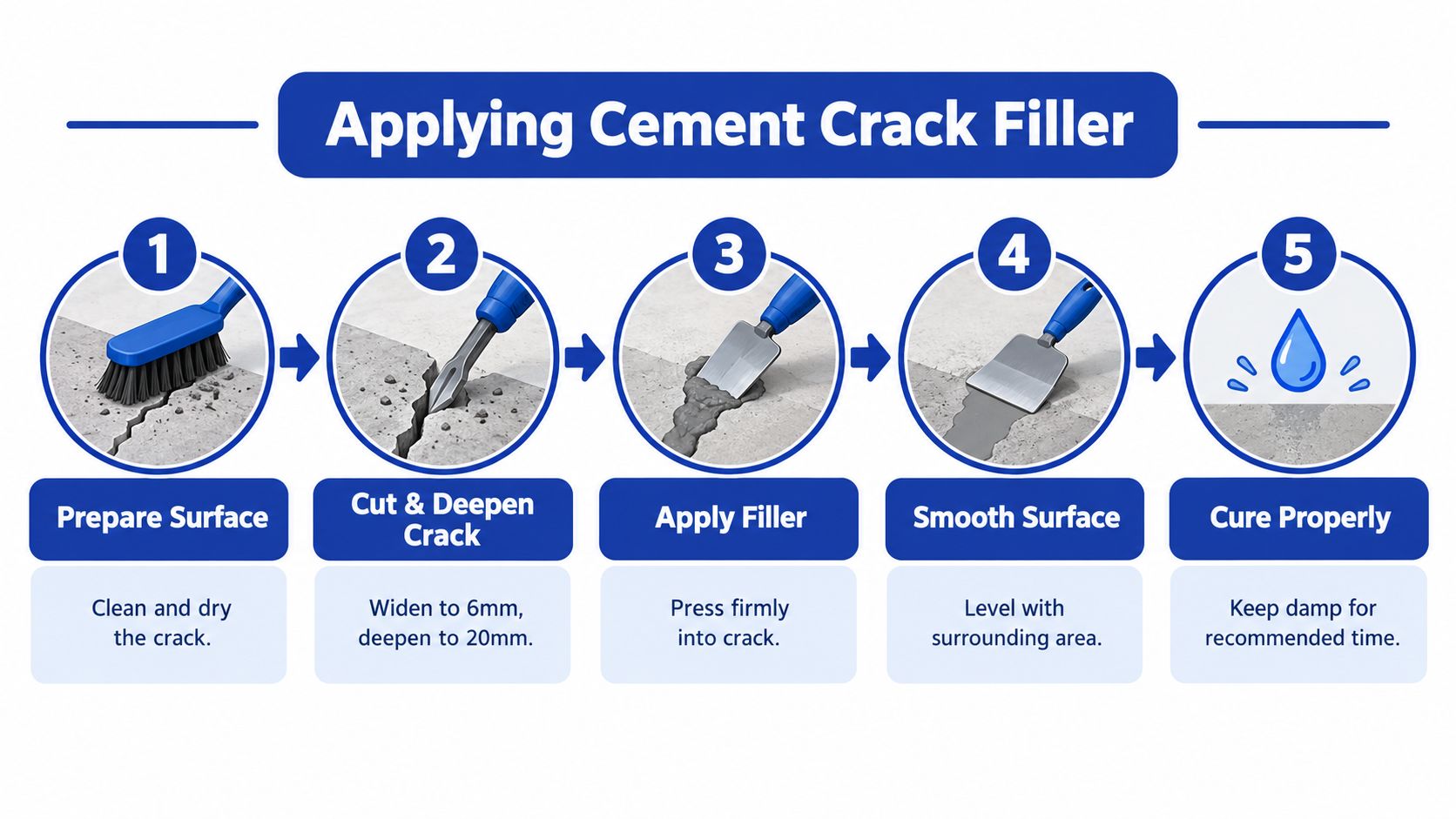 Applying Cement Crack Filler

1

Prepare Surface

Clean and dry the crack.

2

Cut & Deepen Crack

Widen to 6mm, deepen to 20mm.

3

Apply Filler

Press firmly into crack.

4

Smooth Surface

Level with surrounding area.

5

Cure Properly

Keep damp for recommended time.