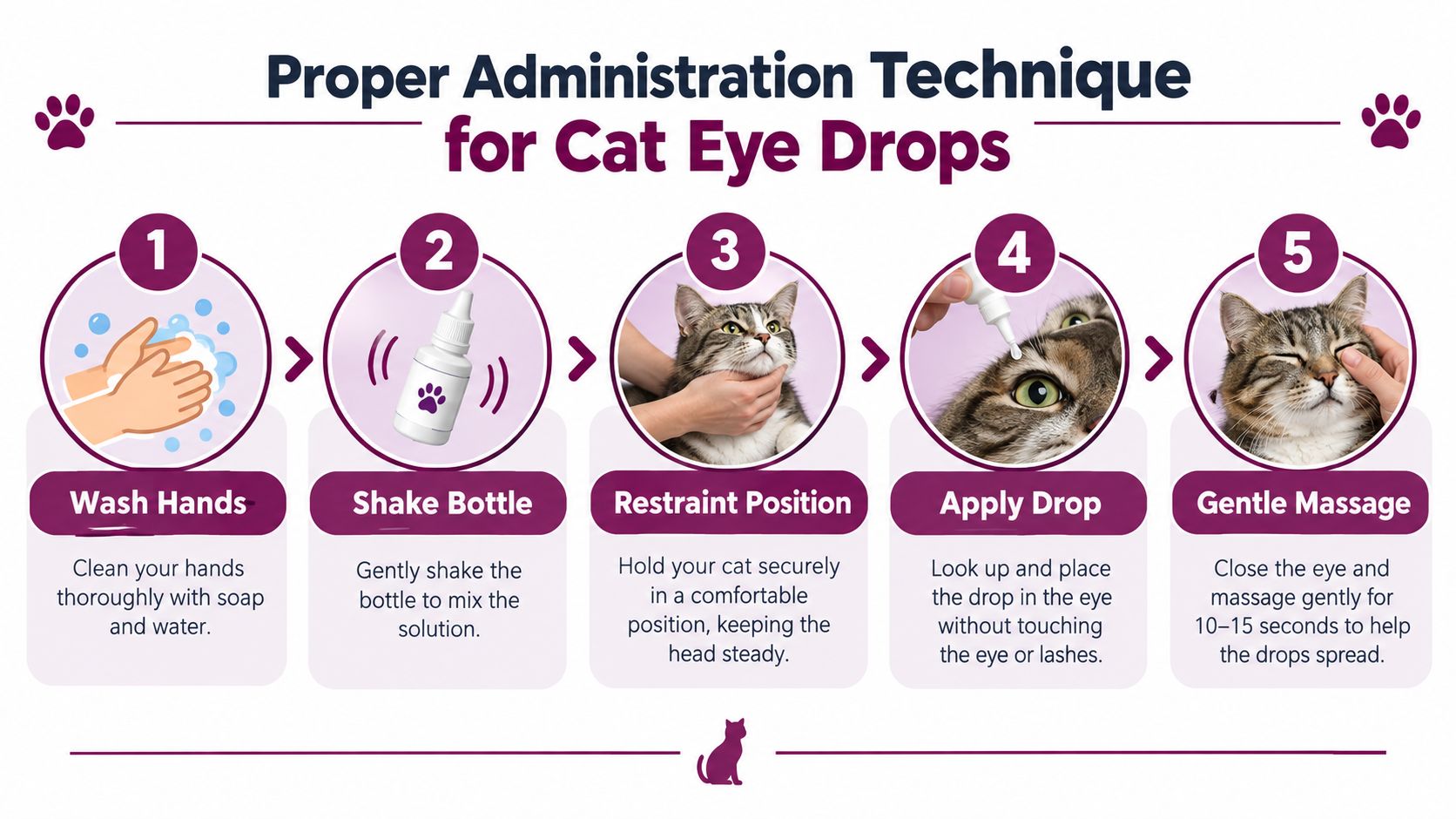 Proper Administration Technique
for Cat Eye Drops

1

Wash Hands

Clean your hands thoroughly with soap and water.

2

Shake Bottle

Gently shake the bottle to mix the solution.

3

Restraint Position

Hold your cat securely in a comfortable position, keeping the head steady.

4

Apply Drop

Look up and place the drop in the eye without touching the eye or lashes.

5

Gentle Massage

Close the eye and massage gently for 10–15 seconds to help the drops spread.