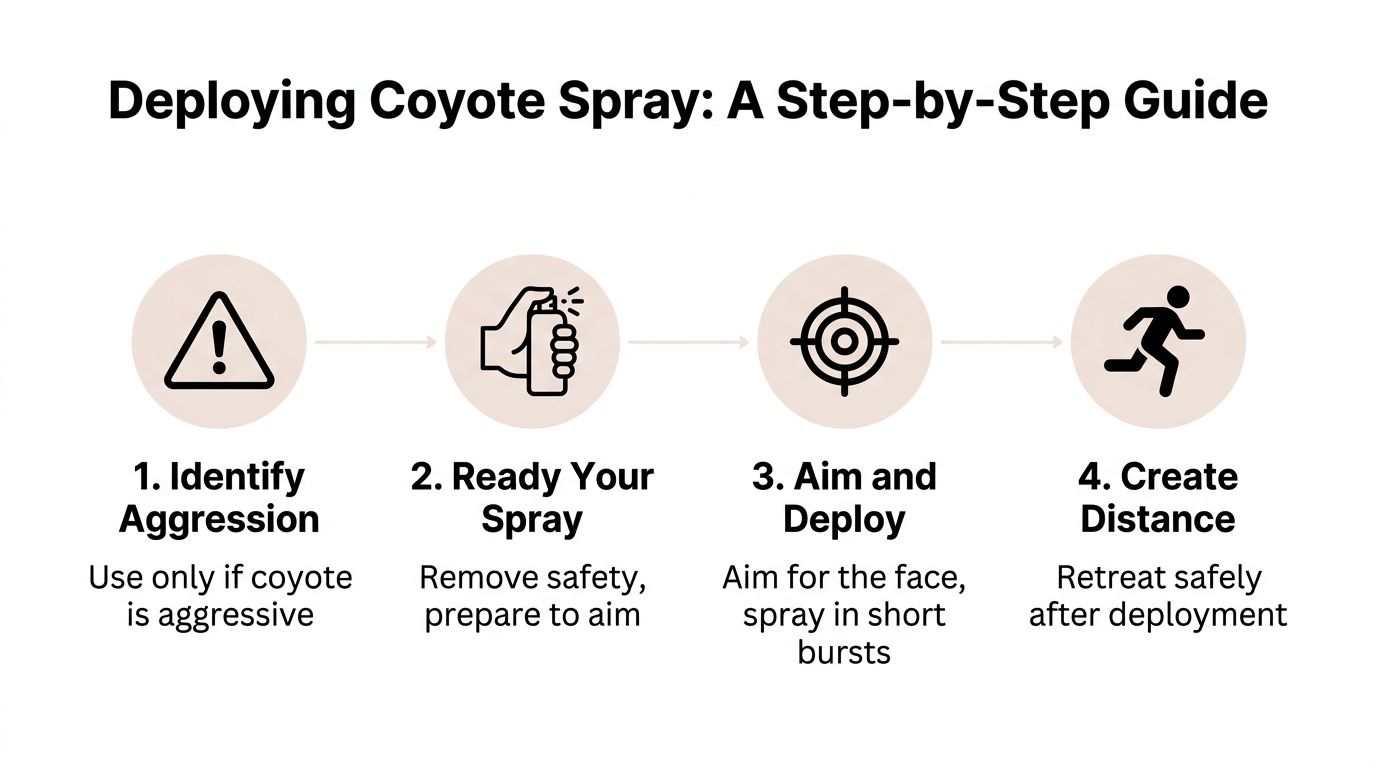 Deploying Coyote Spray: A Step-by-Step Guide

1. Identify Aggression
Use only if coyote is aggressive

2. Ready Your Spray
Remove safety, prepare to aim

3. Aim and Deploy
Aim for the face, spray in short bursts

4. Create Distance
Retreat safely after deployment