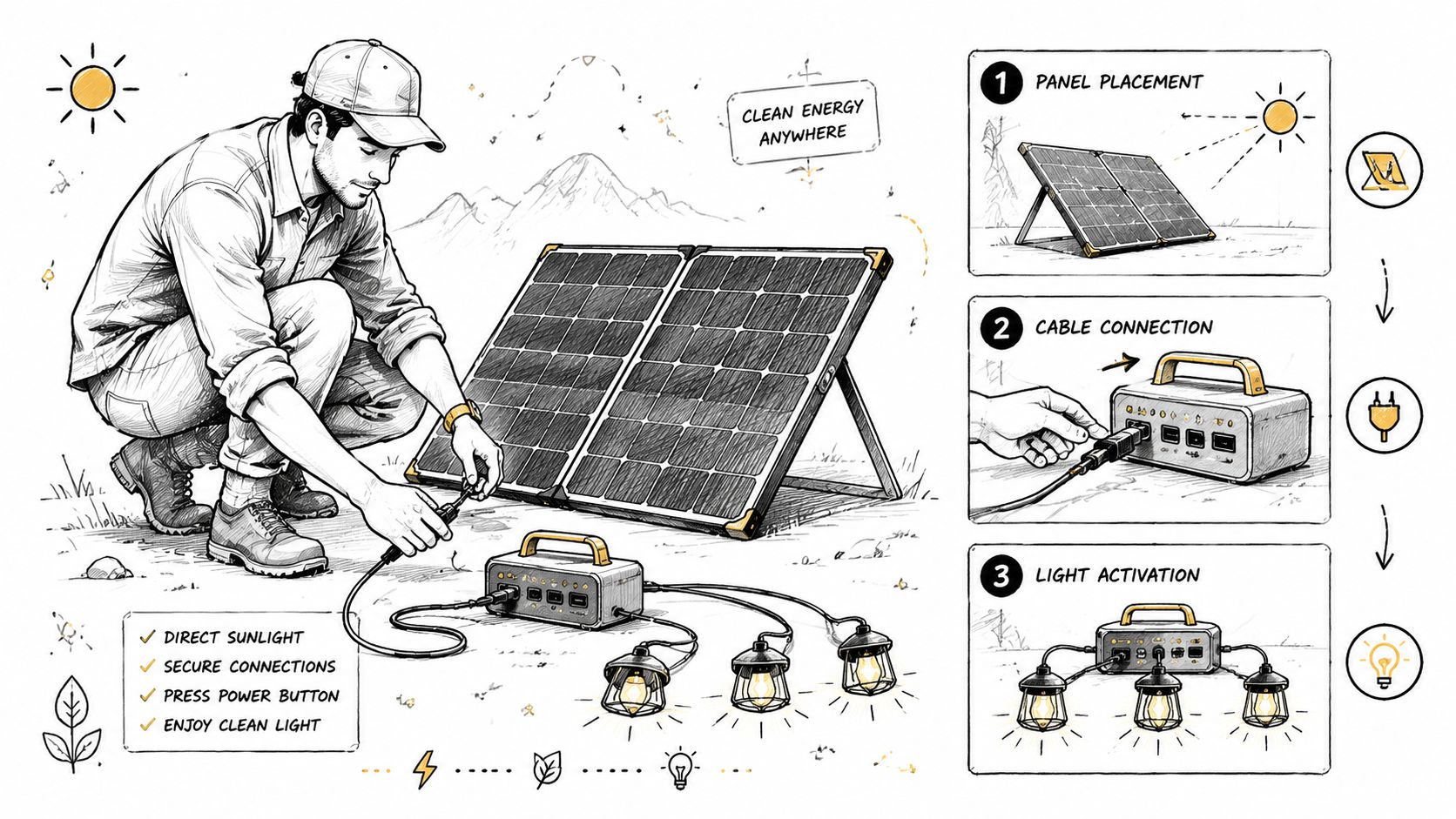 CLEAN ENERGY ANYWHERE

✓ DIRECT SUNLIGHT
✓ SECURE CONNECTIONS
✓ PRESS POWER BUTTON
✓ ENJOY CLEAN LIGHT

1 PANEL PLACEMENT

2 CABLE CONNECTION

3 LIGHT ACTIVATION