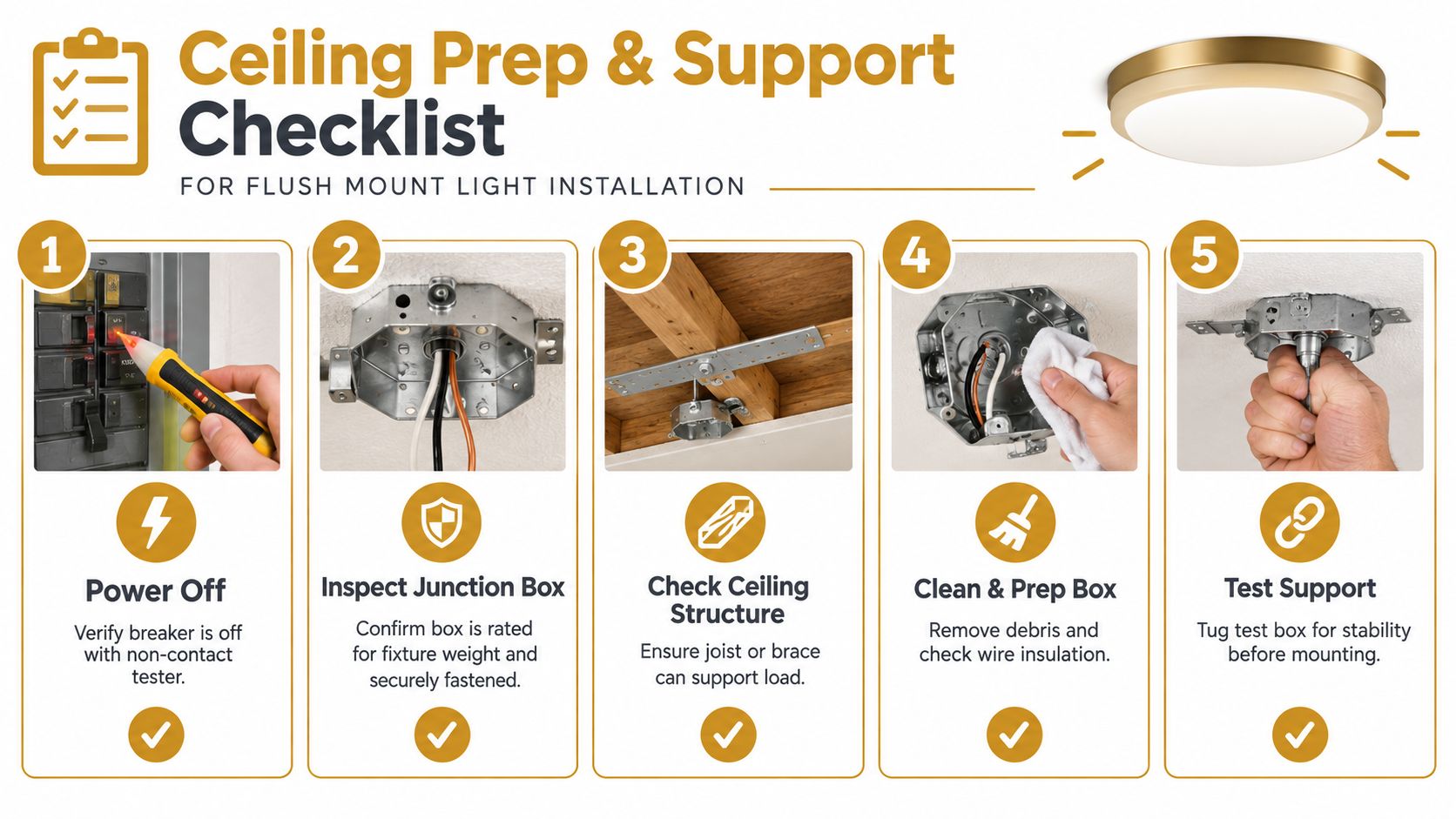 Ceiling Prep & Support Checklist

FOR FLUSH MOUNT LIGHT INSTALLATION

1

Power Off

Verify breaker is off with non-contact tester.

2

Inspect Junction Box

Confirm box is rated for fixture weight and securely fastened.

3

Check Ceiling Structure

Ensure joist or brace can support load.

4

Clean & Prep Box

Remove debris and check wire insulation.

5

Test Support

Tug test box for stability before mounting.